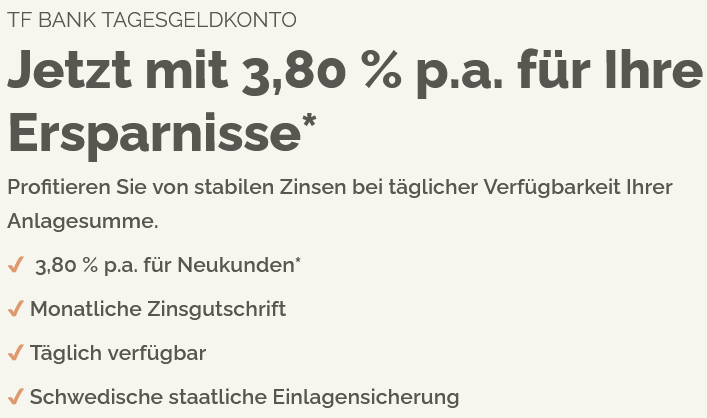 TF BANK TAGESGELDKONTO

Jetzt mit 3,80 % p.a. für Ihre Ersparnisse*

Profitieren Sie von stabilen Zinsen bei täglicher Verfügbarkeit Ihrer Anlagesumme.

✓ 3,80 % p.a. für Neukunden*

✓ Monatliche Zinsgutschrift

✓ Täglich verfügbar

✓ Schwedische staatliche Einlagensicherung