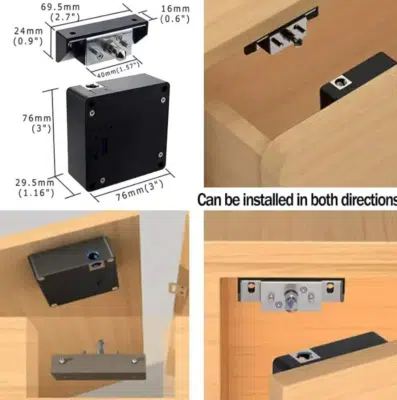 69.5mm
(2.7")

16mm
(0.6")

24mm
(0.9")

40mm(1.57")

76mm
(3")

29.5mm
(1.16")

76mm(3")

Can be installed in both directions