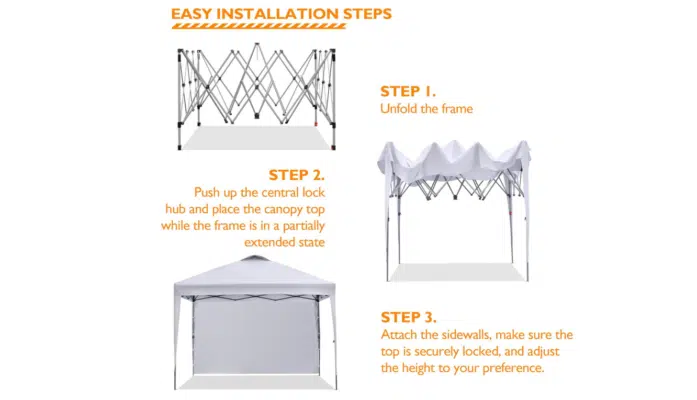 EASY INSTALLATION STEPS

STEP 1.
Unfold the frame

STEP 2.
Push up the central lock hub and place the canopy top while the frame is in a partially extended state

STEP 3.
Attach the sidewalls, make sure the top is securely locked, and adjust the height to your preference.