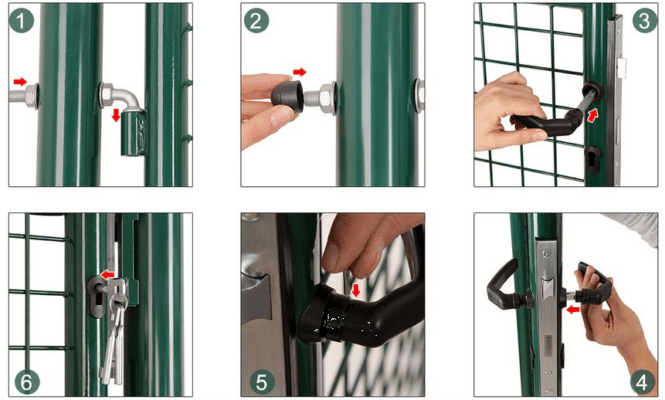 1

2

3

6

5

4